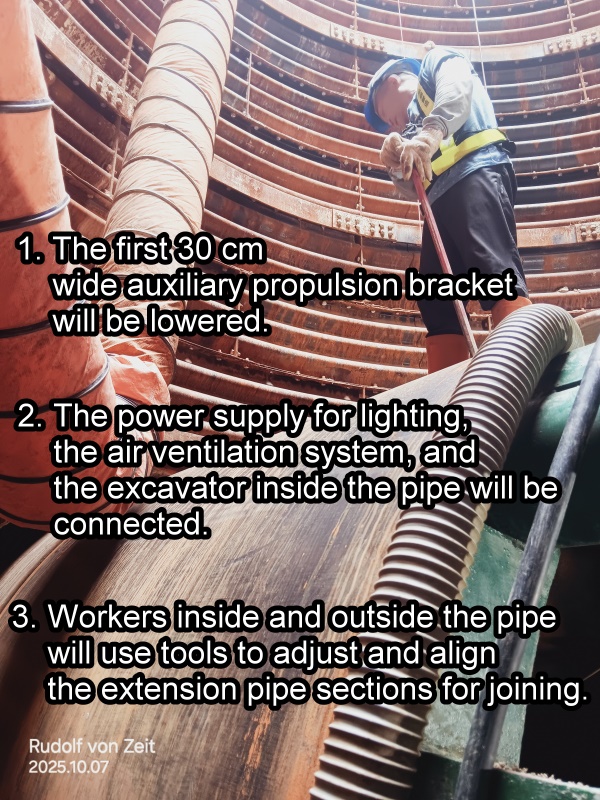 1. The first 30 cm wide auxiliary propulsion bracket will be lowered.

2. The power supply for lighting, the air ventilation system, and the excavator inside the pipe will be connected.

3. Workers inside and outside the pipe will use tools to adjust and align the extension pipe sections for joining.

Rudolf von Zeit
2025.10.07